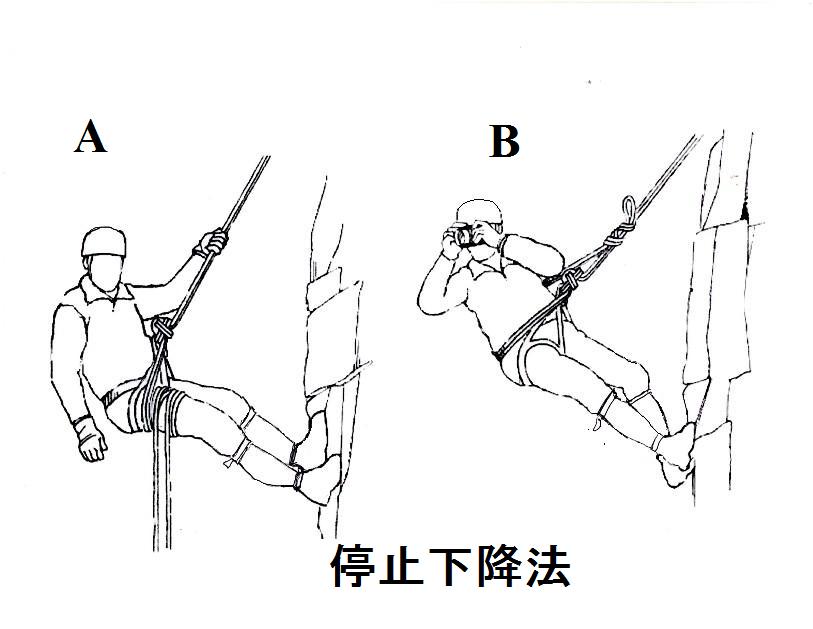 A

B

停止下降法